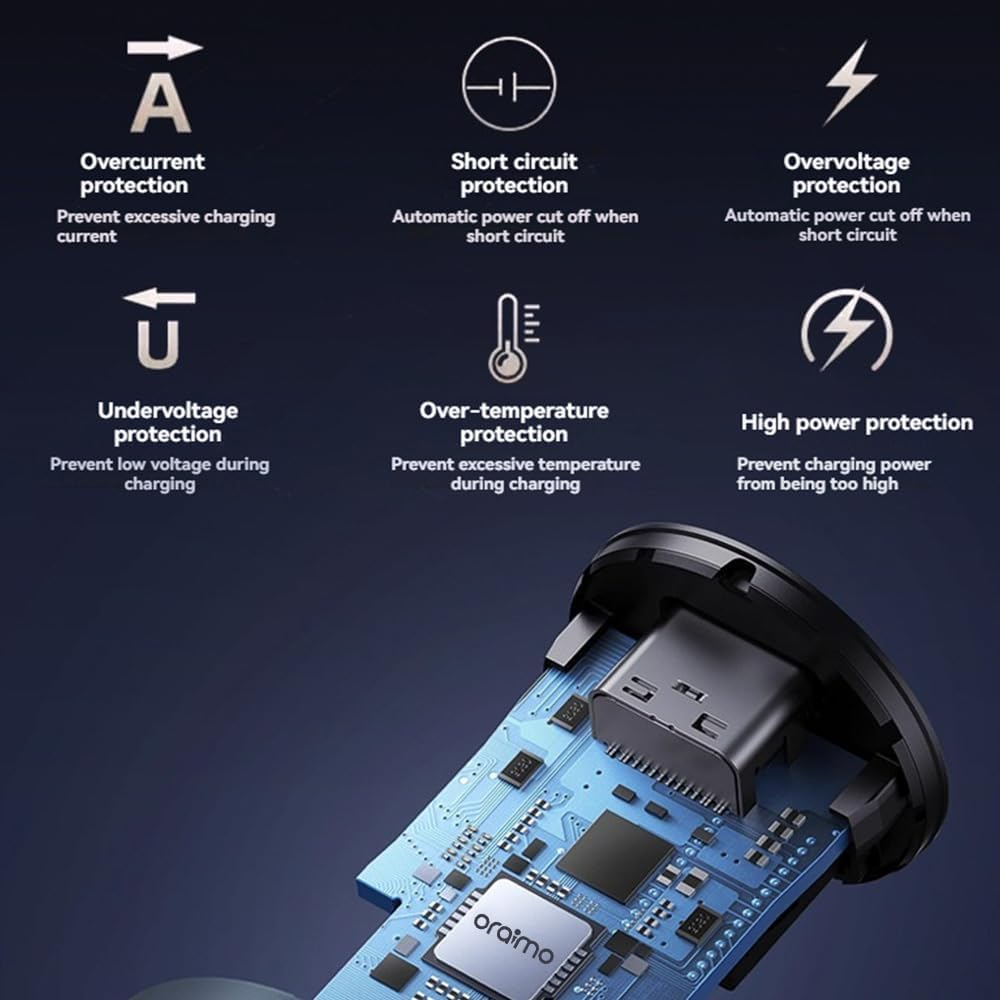 A

Overcurrent protection

Prevent excessive charging current

Short circuit protection

Automatic power cut off when short circuit

Overvoltage protection

Automatic power cut off when short circuit

U

Undervoltage protection

Prevent low voltage during charging

Over-temperature protection

Prevent excessive temperature during charging

High power protection

Prevent charging power from being too high

oraimo